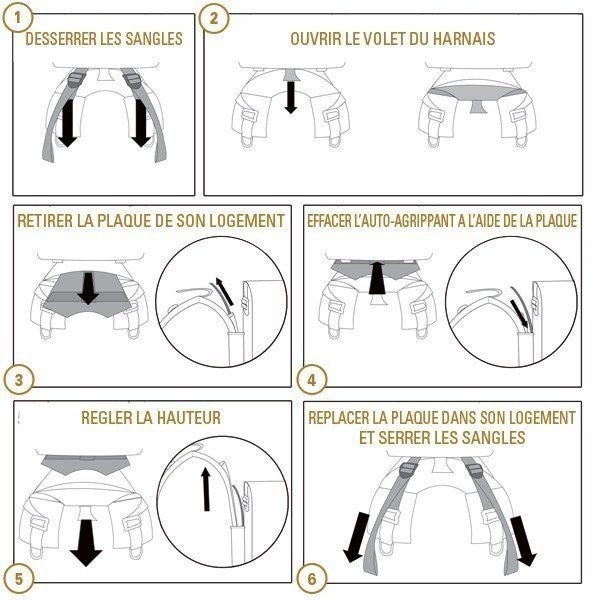 1
DESSERRER LES SANGLES

2
OUVRIR LE VOLET DU HARNAIS

RETIRER LA PLAQUE DE SON LOGEMENT
3

EFFACER L'AUTO-AGRIPPANT A L'AIDE DE LA PLAQUE
4

REGLER LA HAUTEUR
5

REPLACER LA PLAQUE DANS SON LOGEMENT ET SERRER LES SANGLES
6