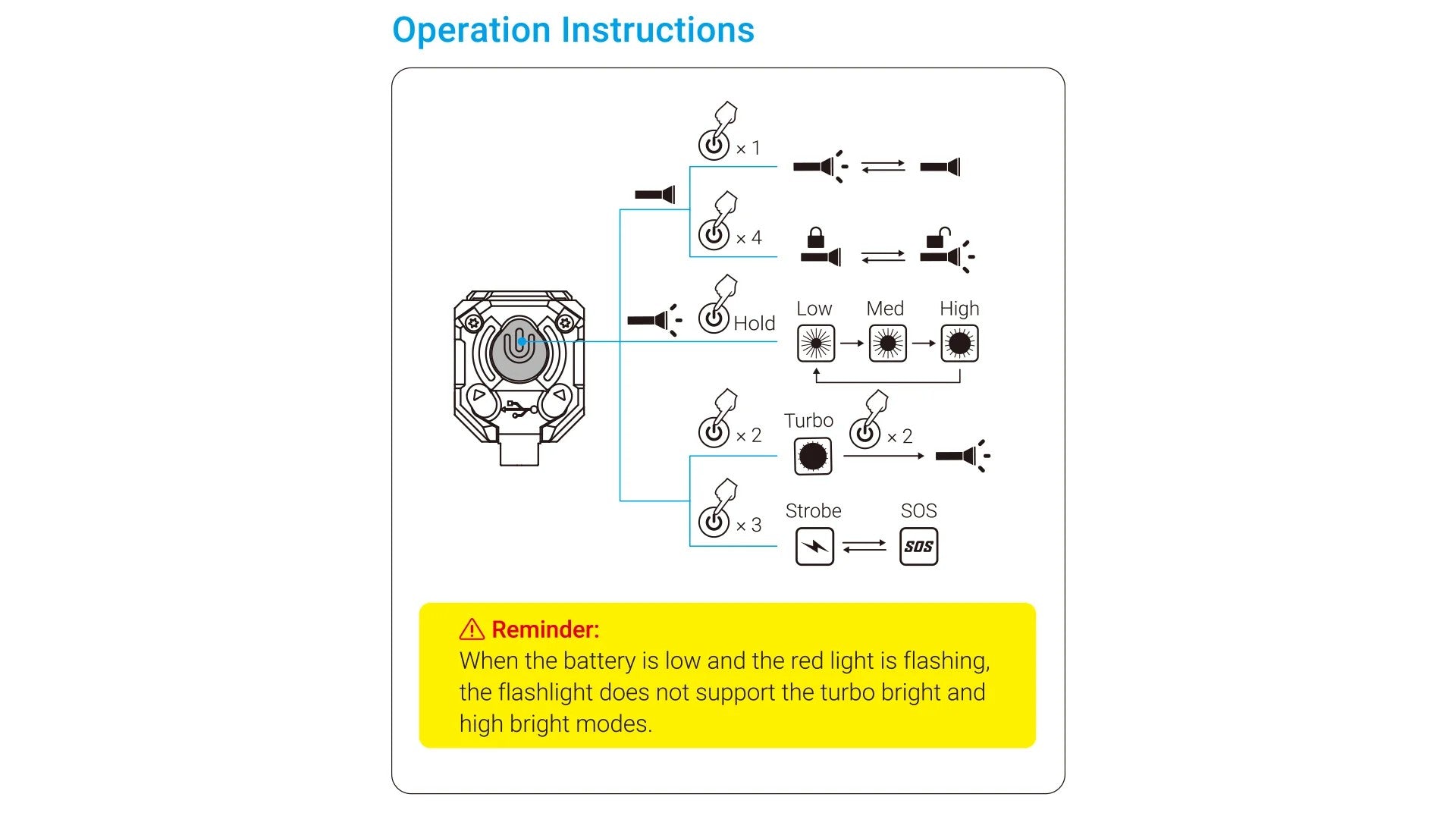 Operation Instructions

× 1

× 4

Hold

Low Med High

× 2

Turbo

× 2

× 3

Strobe SOS

SOS

Reminder:
When the battery is low and the red light is flashing, the flashlight does not support the turbo bright and high bright modes.