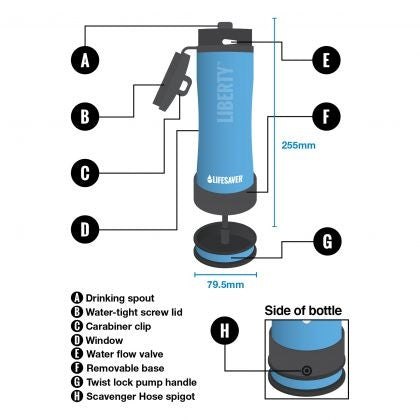 A

B

C

D

E

F

G

LIBERTY

LIFESAVER

255mm

79.5mm

A Drinking spout
B Water-tight screw lid
C Carabiner clip
D Window
E Water flow valve
F Removable base
G Twist lock pump handle
H Scavenger Hose spigot

Side of bottle

H